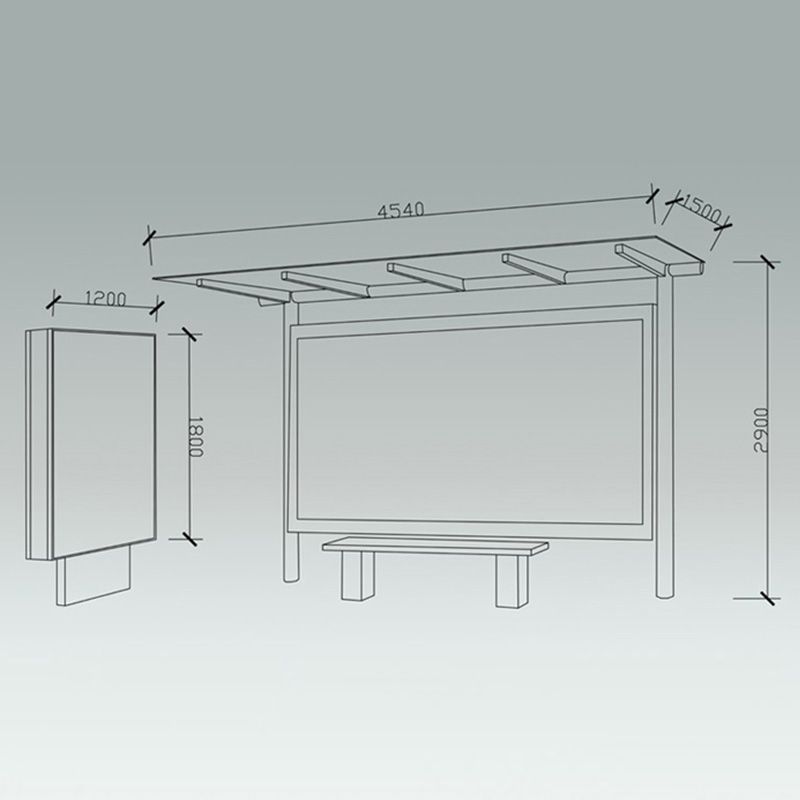 4540
1500
1200
1800
2900