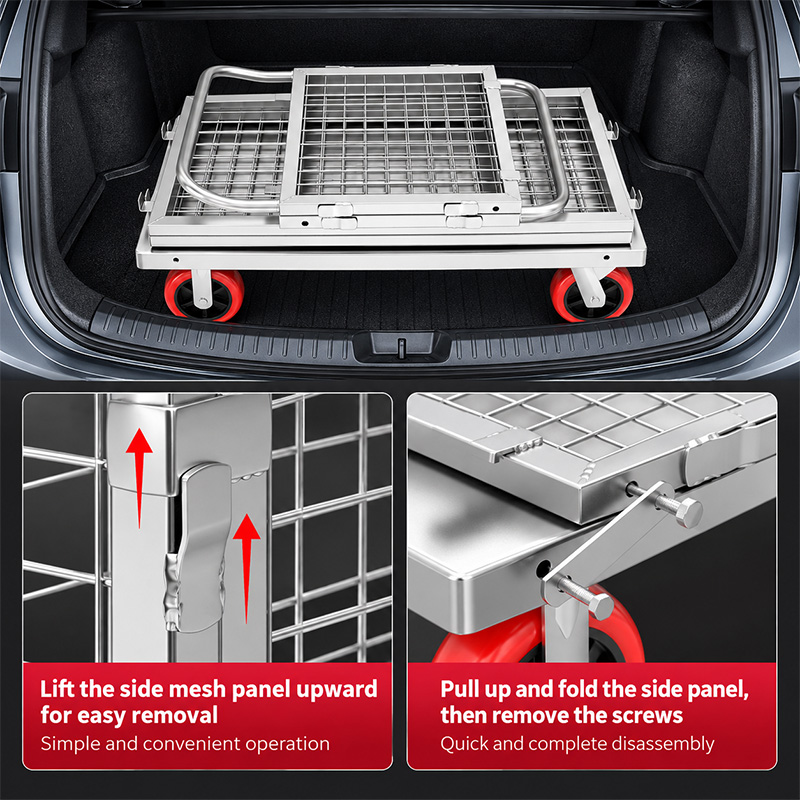 Lift the side mesh panel upward for easy removal

Simple and convenient operation

Pull up and fold the side panel, then remove the screws

Quick and complete disassembly