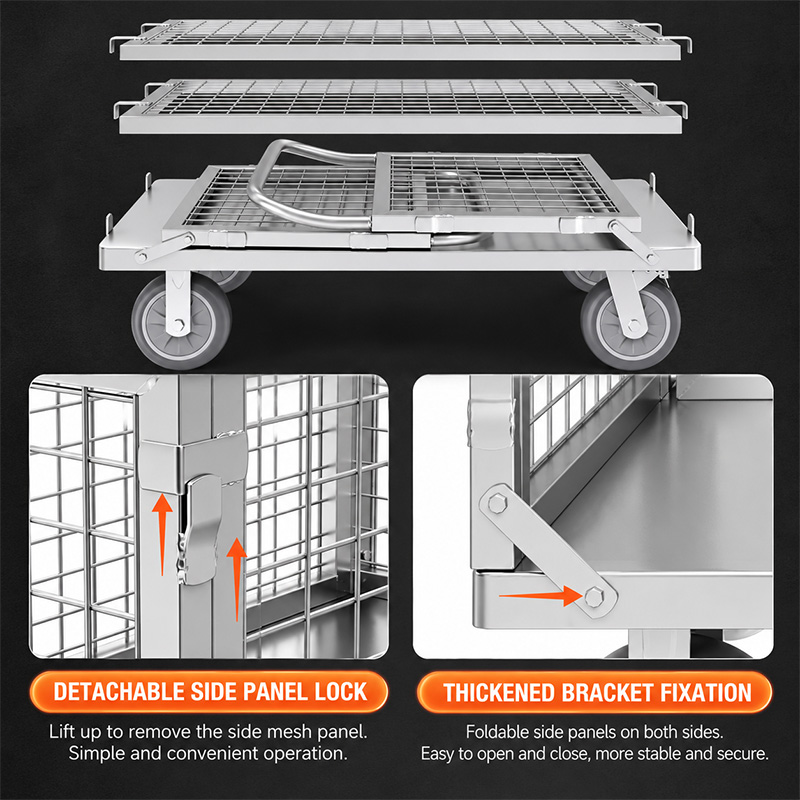 DETACHABLE SIDE PANEL LOCK

Lift up to remove the side mesh panel. Simple and convenient operation.

THICKENED BRACKET FIXATION

Foldable side panels on both sides. Easy to open and close, more stable and secure.