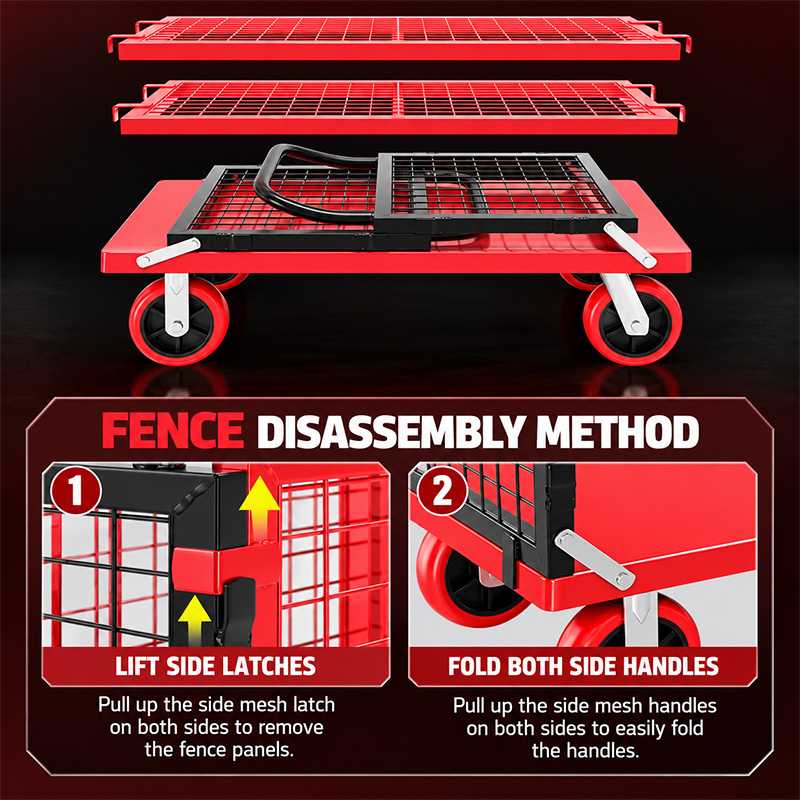 FENCE DISASSEMBLY METHOD

1

LIFT SIDE LATCHES

Pull up the side mesh latch on both sides to remove the fence panels.

2

FOLD BOTH SIDE HANDLES

Pull up the side mesh handles on both sides to easily fold the handles.