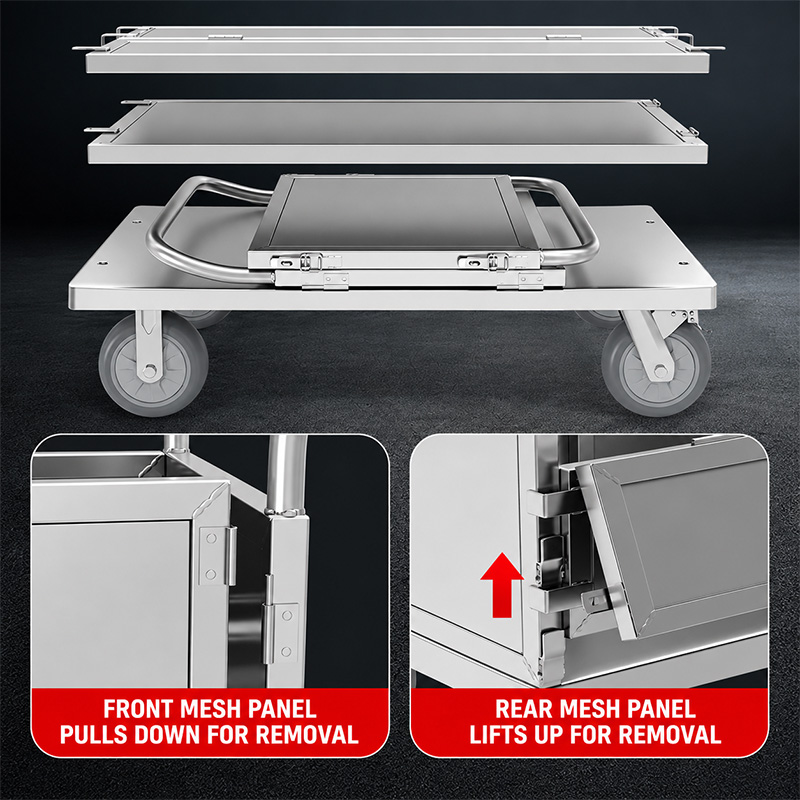 FRONT MESH PANEL
PULLS DOWN FOR REMOVAL

REAR MESH PANEL
LIFTS UP FOR REMOVAL